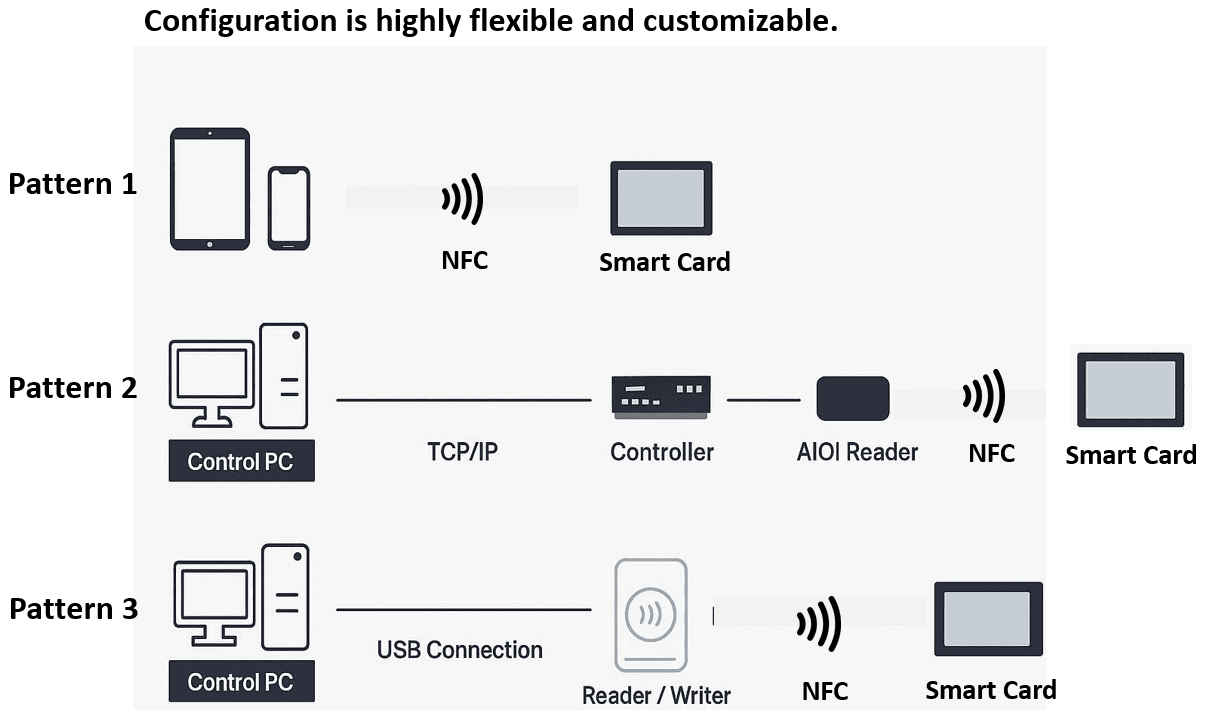 Configuration is highly flexible and customizable.

Pattern 1

NFC

Smart Card

Pattern 2

Control PC

TCP/IP

Controller

AIOI Reader

NFC

Smart Card

Pattern 3

Control PC

USB Connection

Reader / Writer

NFC

Smart Card